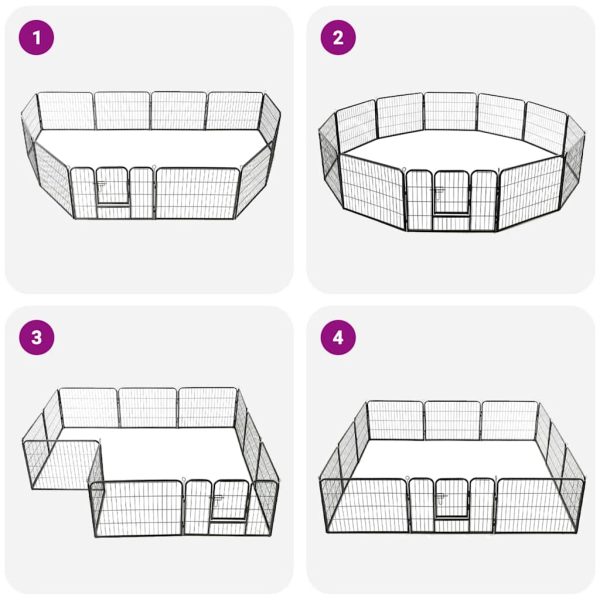 1

2

3

4